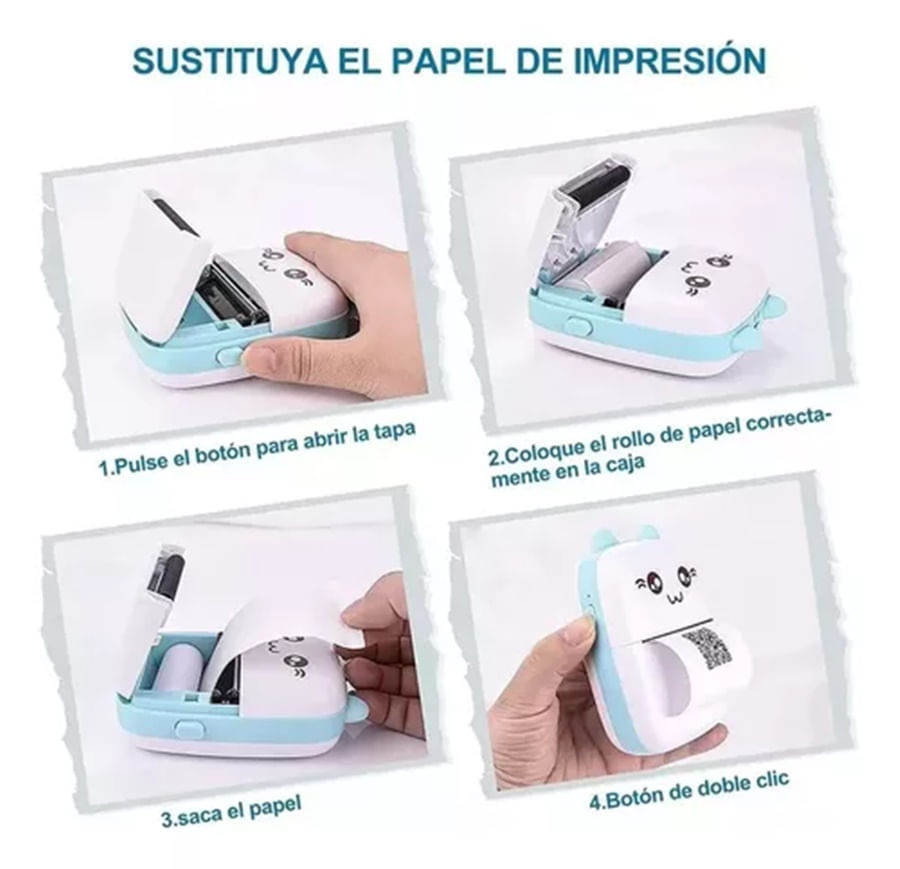 SUSTITUYA EL PAPEL DE IMPRESIÓN

1.Pulse el botón para abrir la tapa

2.Coloque el rollo de papel correctamente en la caja

3.saca el papel

4.Botón de doble clic